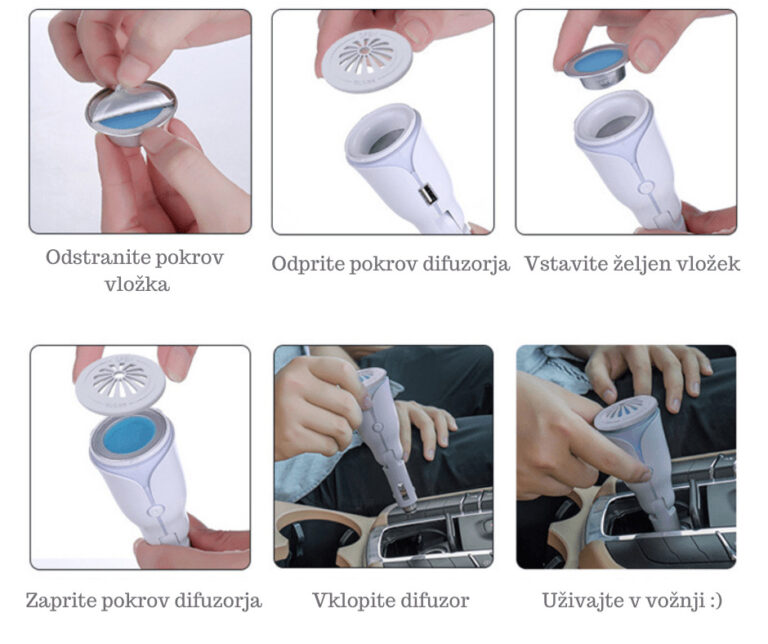 Odstranite pokrov vložka

Odprite pokrov difuzorja

Vstavite željen vložek

Zaprite pokrov difuzorja

Vklopite difuzor

Uživajte v vožnji :)