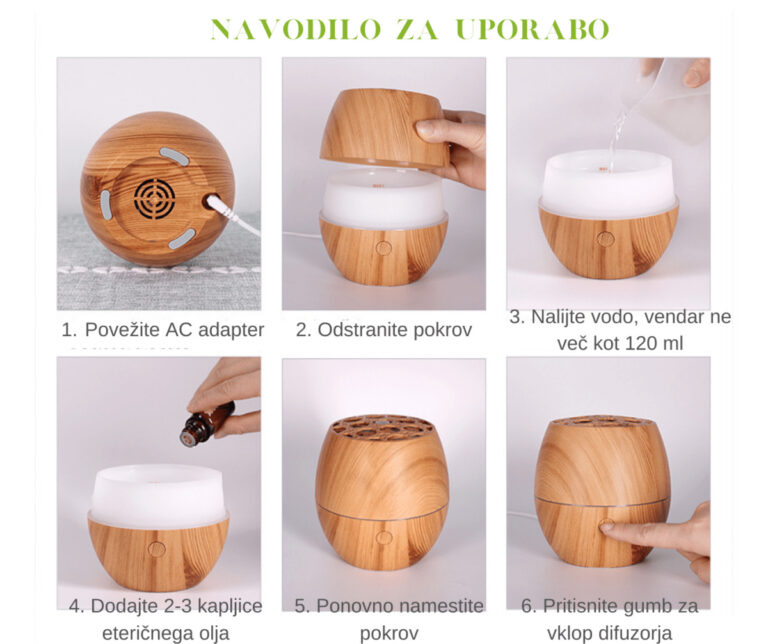 NAVODILO ZA UPORABO

1. Povežite AC adapter

2. Odstranite pokrov

3. Nalijte vodo, vendar ne več kot 120 ml

4. Dodajte 2-3 kapljice eteričnega olja

5. Ponovno namestite pokrov

6. Pritisnite gumb za vklop difuzorja