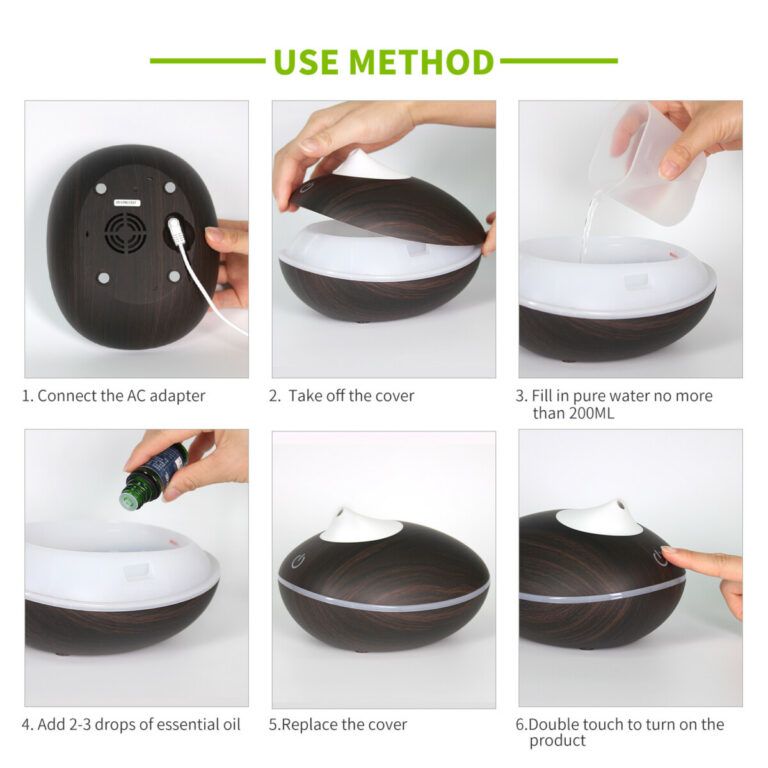 USE METHOD

1. Connect the AC adapter

2. Take off the cover

3. Fill in pure water no more than 200ML

4. Add 2-3 drops of essential oil

5.Replace the cover

6.Double touch to turn on the product