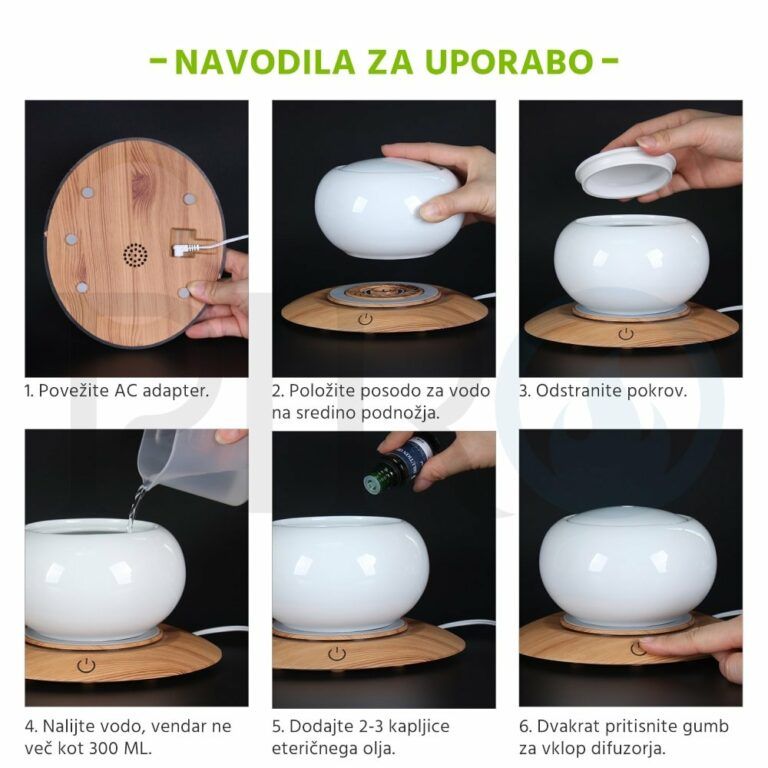 - NAVODILA ZA UPORABO -

1. Povežite AC adapter.

2. Položite posodo za vodo na sredino podnožja.

3. Odstranite pokrov.

4. Nalijte vodo, vendar ne več kot 300 ML.

5. Dodajte 2-3 kapljice eteričnega olja.

6. Dvakrat pritisnite gumb za vklop difuzorja.